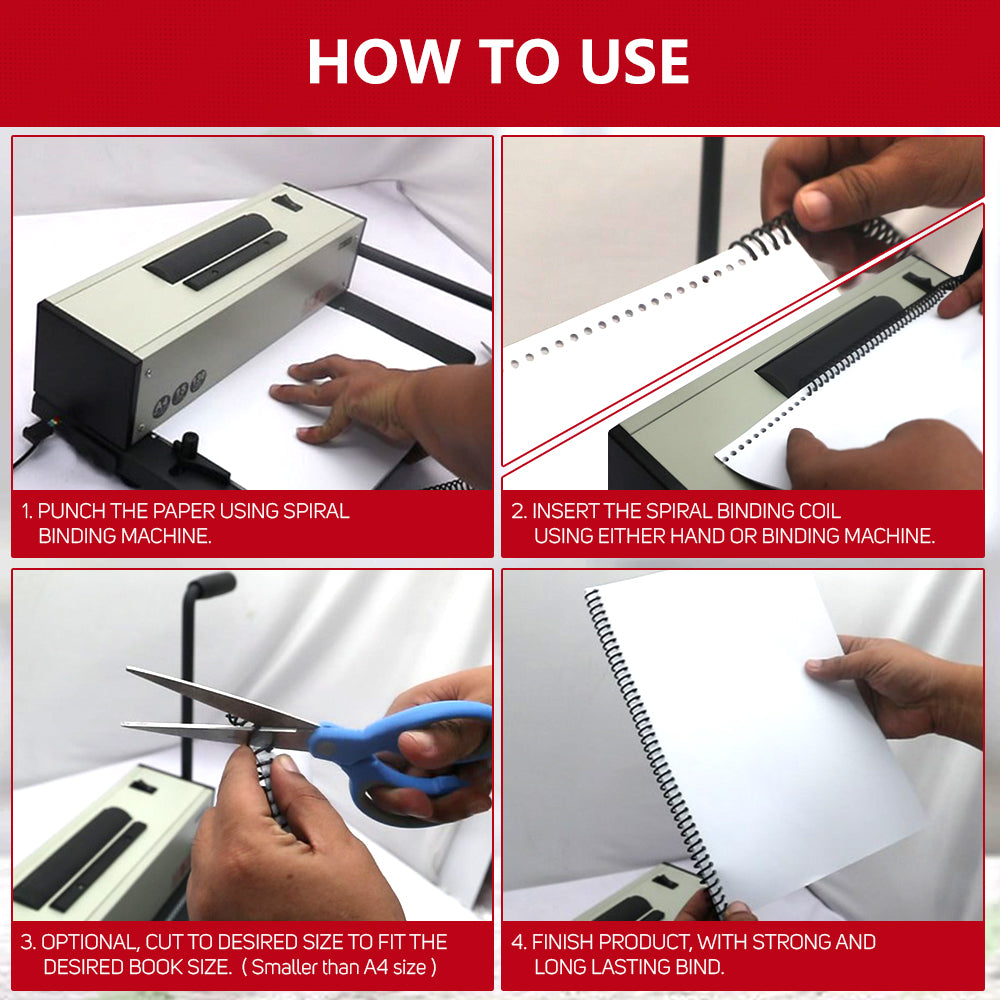 HOW TO USE

1. PUNCH THE PAPER USING SPIRAL BINDING MACHINE.

2. INSERT THE SPIRAL BINDING COIL USING EITHER HAND OR BINDING MACHINE.

3. OPTIONAL, CUT TO DESIRED SIZE TO FIT THE DESIRED BOOK SIZE. ( Smaller than A4 size )

4. FINISH PRODUCT, WITH STRONG AND LONG LASTING BIND.