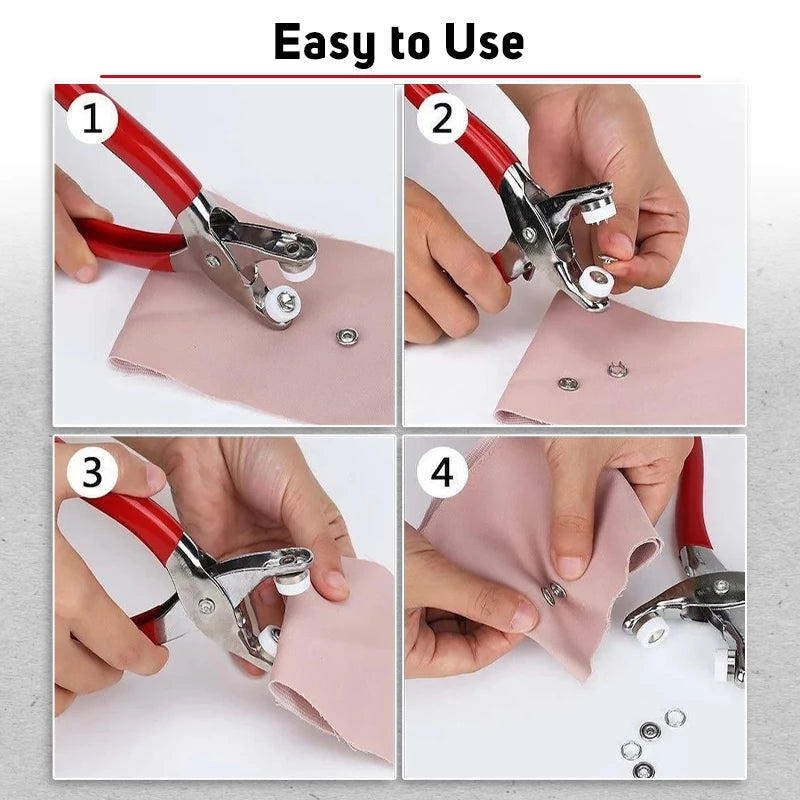 Easy to Use

1

2

3

4