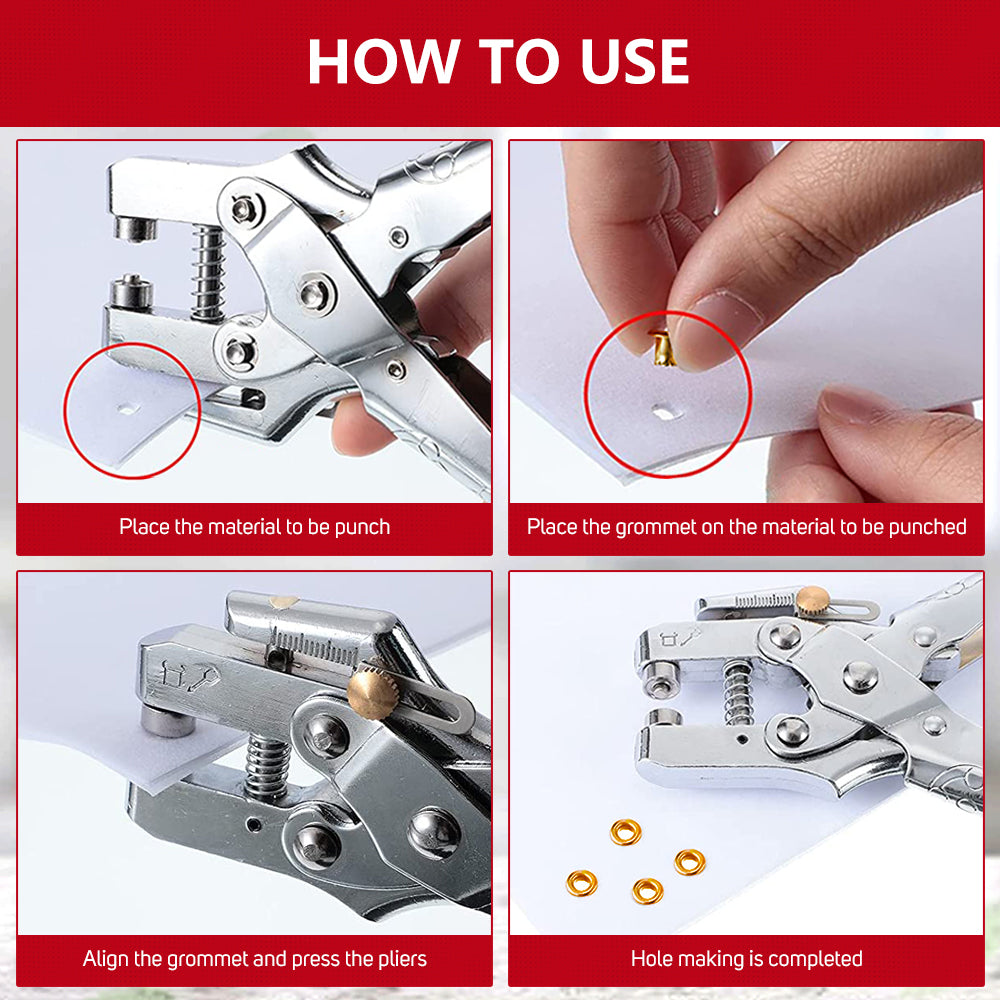 HOW TO USE

Place the material to be punch

Place the grommet on the material to be punched

Align the grommet and press the pliers

Hole making is completed