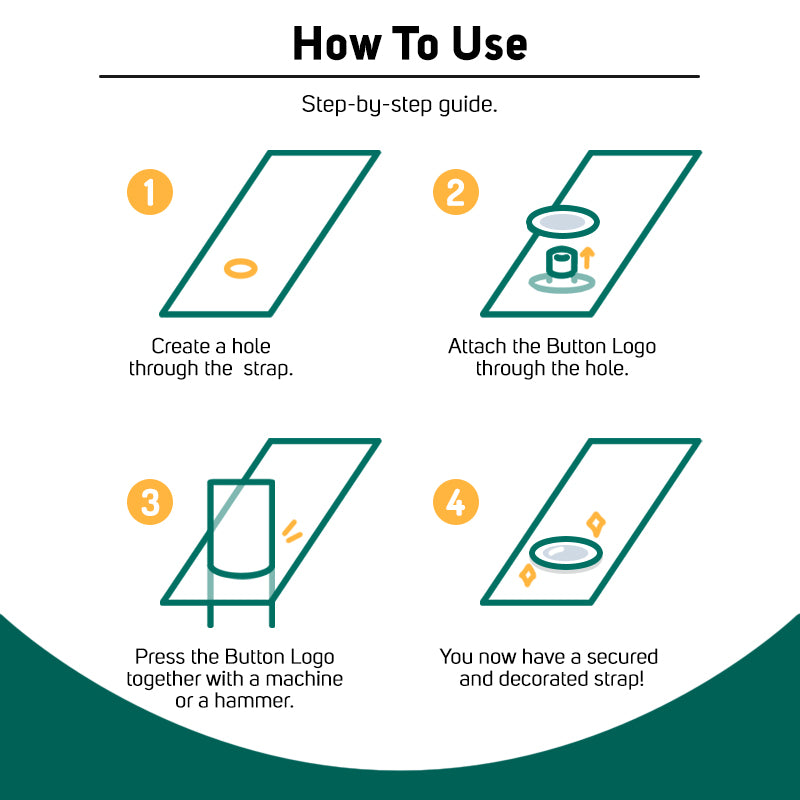 How To Use

Step-by-step guide.

1

Create a hole through the strap.

2

Attach the Button Logo through the hole.

3

Press the Button Logo together with a machine or a hammer.

4

You now have a secured and decorated strap!