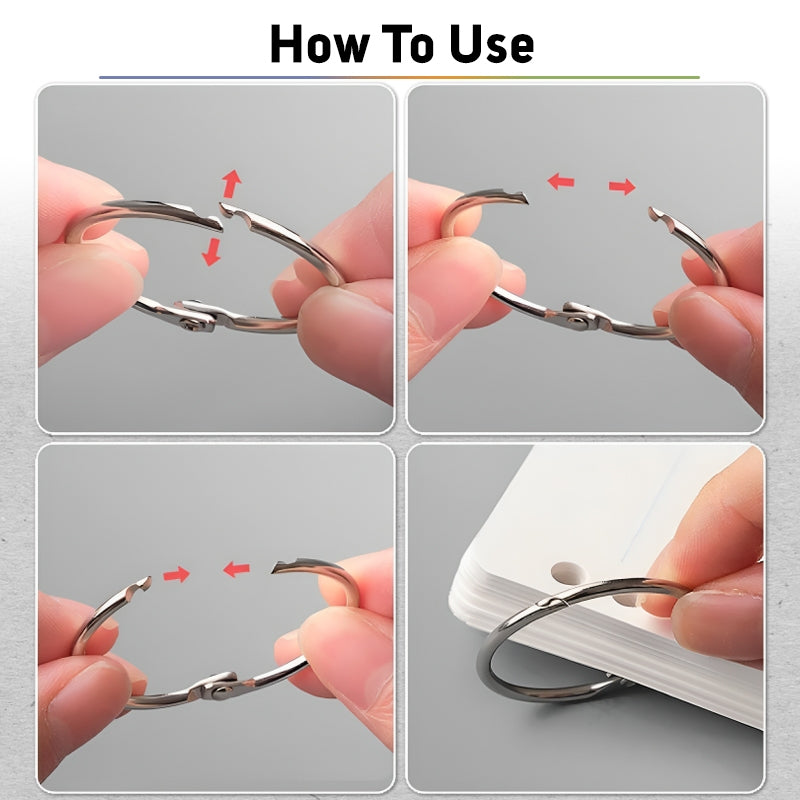 How To Use