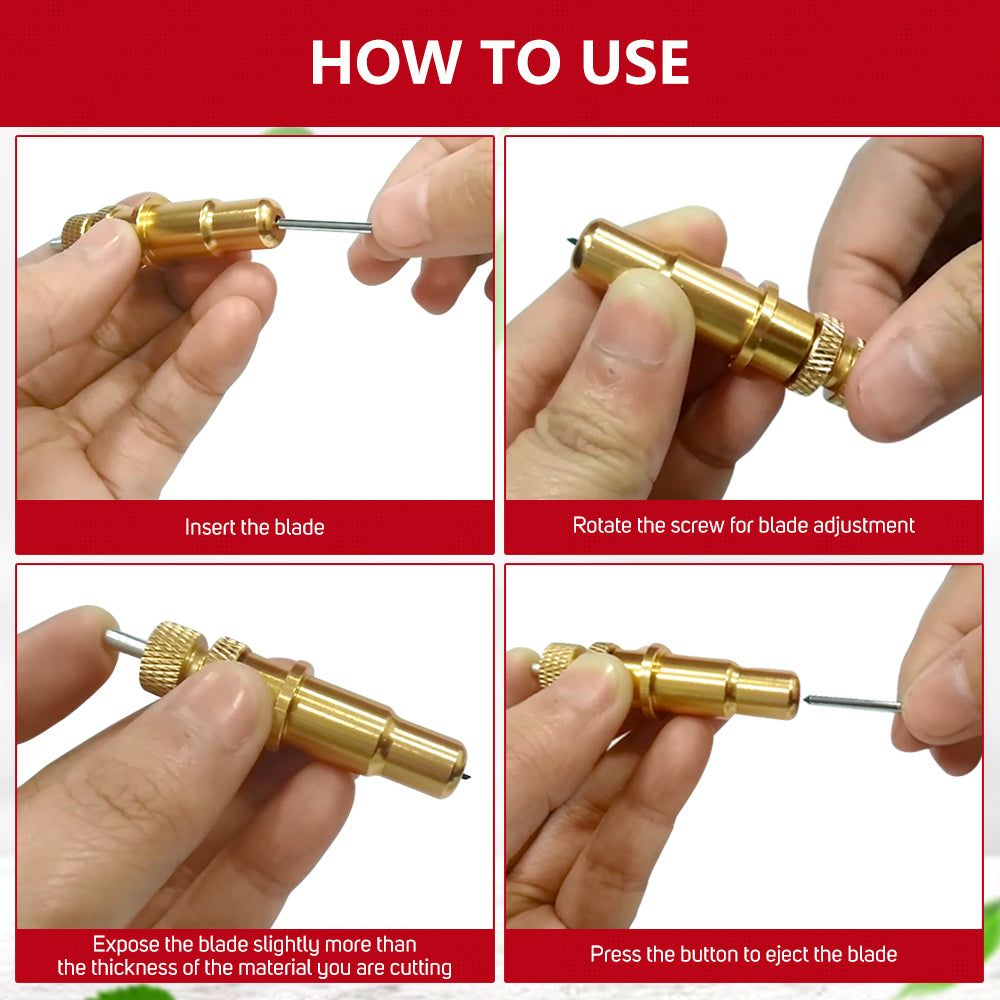 HOW TO USE

Insert the blade

Rotate the screw for blade adjustment

Expose the blade slightly more than the thickness of the material you are cutting

Press the button to eject the blade