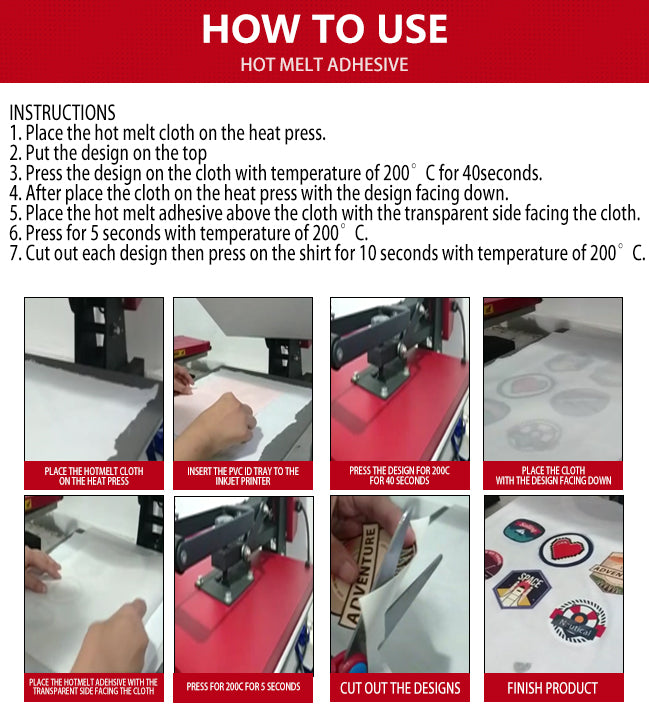 HOW TO USE
HOT MELT ADHESIVE

INSTRUCTIONS
1. Place the hot melt cloth on the heat press.
2. Put the design on the top
3. Press the design on the cloth with temperature of 200° C for 40seconds.
4. After place the cloth on the heat press with the design facing down.
5. Place the hot melt adhesive above the cloth with the transparent side facing the cloth.
6. Press for 5 seconds with temperature of 200° C.
7. Cut out each design then press on the shirt for 10 seconds with temperature of 200° C.

PLACE THE HOTMELT CLOTH ON THE HEAT PRESS

INSERT THE PVC ID TRAY TO THE INKJET PRINTER

PRESS THE DESIGN FOR 200C FOR 40 SECONDS

PLACE THE CLOTH WITH THE DESIGN FACING DOWN

PLACE THE HOTMELT ADEHSIVE WITH THE TRANSPARENT SIDE FACING THE CLOTH

PRESS FOR 200C FOR 5 SECONDS

ADVENTURE

CUT OUT THE DESIGNS

SPACE

ADVEN

N-utical

FINISH PRODUCT