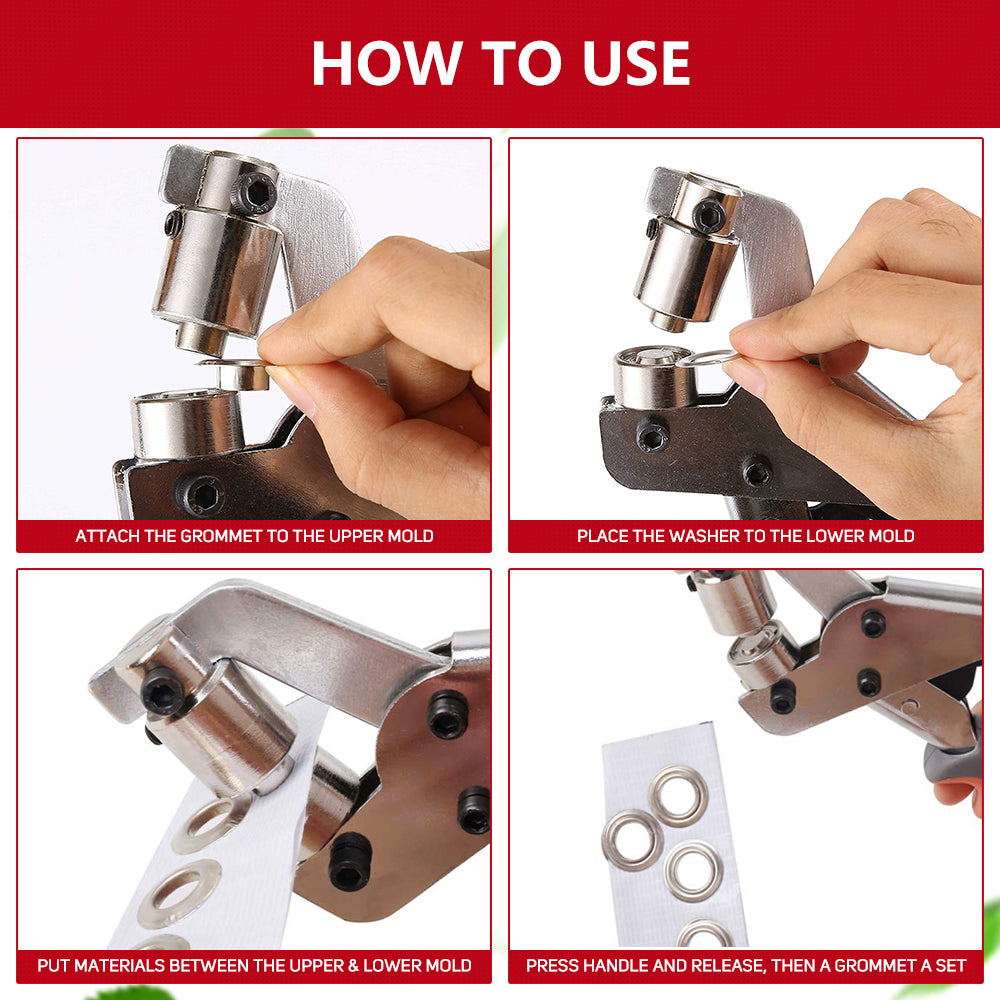 HOW TO USE

ATTACH THE GROMMET TO THE UPPER MOLD

PLACE THE WASHER TO THE LOWER MOLD

PUT MATERIALS BETWEEN THE UPPER & LOWER MOLD

PRESS HANDLE AND RELEASE, THEN A GROMMET A SET