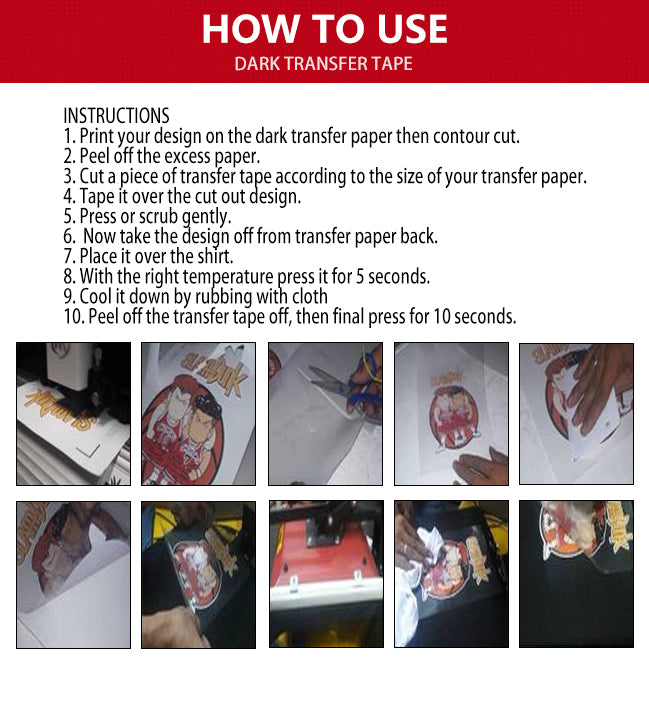 HOW TO USE
DARK TRANSFER TAPE

INSTRUCTIONS
1. Print your design on the dark transfer paper then contour cut.
2. Peel off the excess paper.
3. Cut a piece of transfer tape according to the size of your transfer paper.
4. Tape it over the cut out design.
5. Press or scrub gently.
6. Now take the design off from transfer paper back.
7. Place it over the shirt.
8. With the right temperature press it for 5 seconds.
9. Cool it down by rubbing with cloth
10. Peel off the transfer tape off, then final press for 10 seconds.