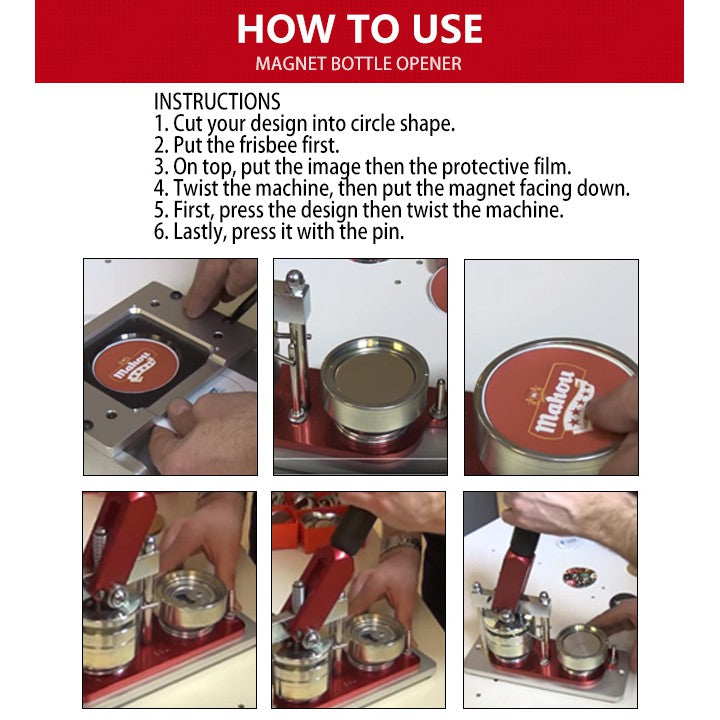 HOW TO USE
MAGNET BOTTLE OPENER

INSTRUCTIONS
1. Cut your design into circle shape.
2. Put the frisbee first.
3. On top, put the image then the protective film.
4. Twist the machine, then put the magnet facing down.
5. First, press the design then twist the machine.
6. Lastly, press it with the pin.

Mahou

Mahou